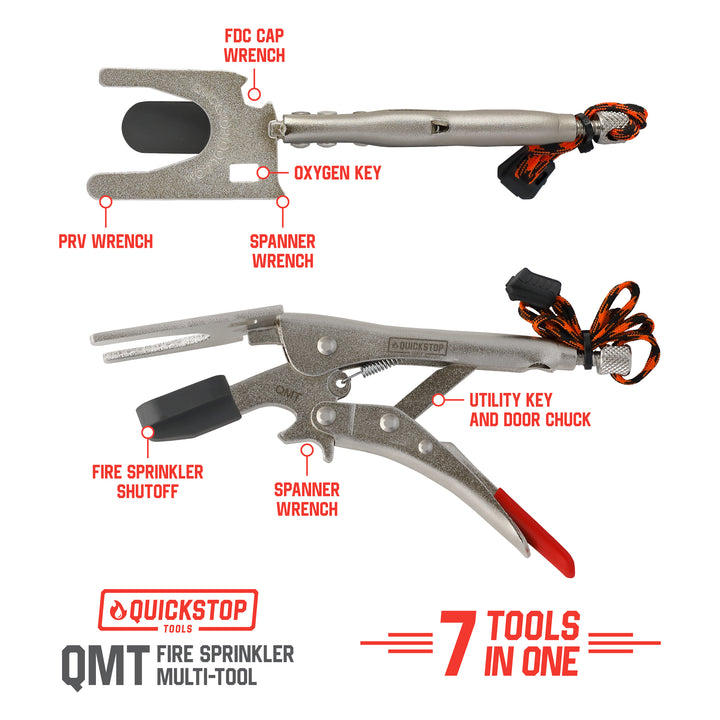 FDC CAP WRENCH

OXYGEN KEY

PRV WRENCH

SPANNER WRENCH

QUICKSTOP

QMT

UTILITY KEY AND DOOR CHUCK

FIRE SPRINKLER SHUTOFF

SPANNER WRENCH

QUICKSTOP TOOLS

QMT FIRE SPRINKLER MULTI-TOOL

7 TOOLS IN ONE